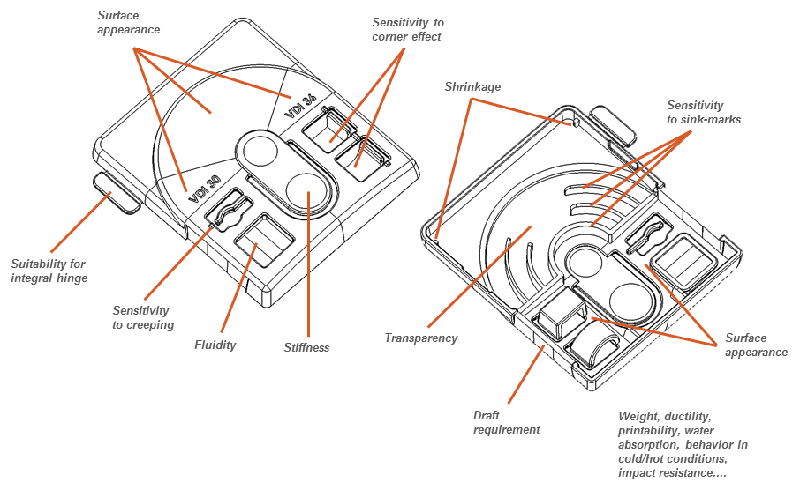 Surface appearance

Sensitivity to corner effect

VDI 36

VDI 30

Suitability for integral hinge

Sensitivity to creeping

Fluidity

Stiffness

Shrinkage

Sensitivity to sink-marks

Transparency

Surface appearance

Draft requirement

Weight, ductility, printability, water absorption, behavior in cold/hot conditions, impact resistance....